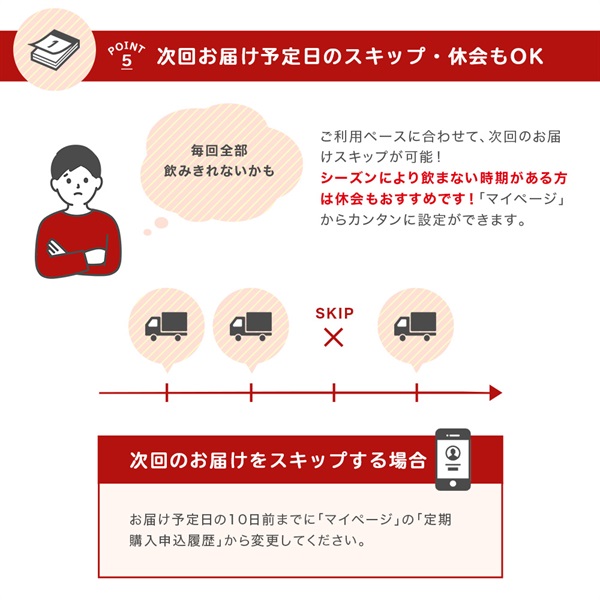 1

POINT 5 次回お届け予定日のスキップ・休会もOK

毎回全部
飲みきれないかも

ご利用ペースに合わせて、次回のお届けスキップが可能！
シーズンにより飲まない時期がある方は休会もおすすめです！「マイページ」からカンタンに設定ができます。

SKIP

次回のお届けをスキップする場合

お届け予定日の10日前までに「マイページ」の「定期購入申込履歴」から変更してください。